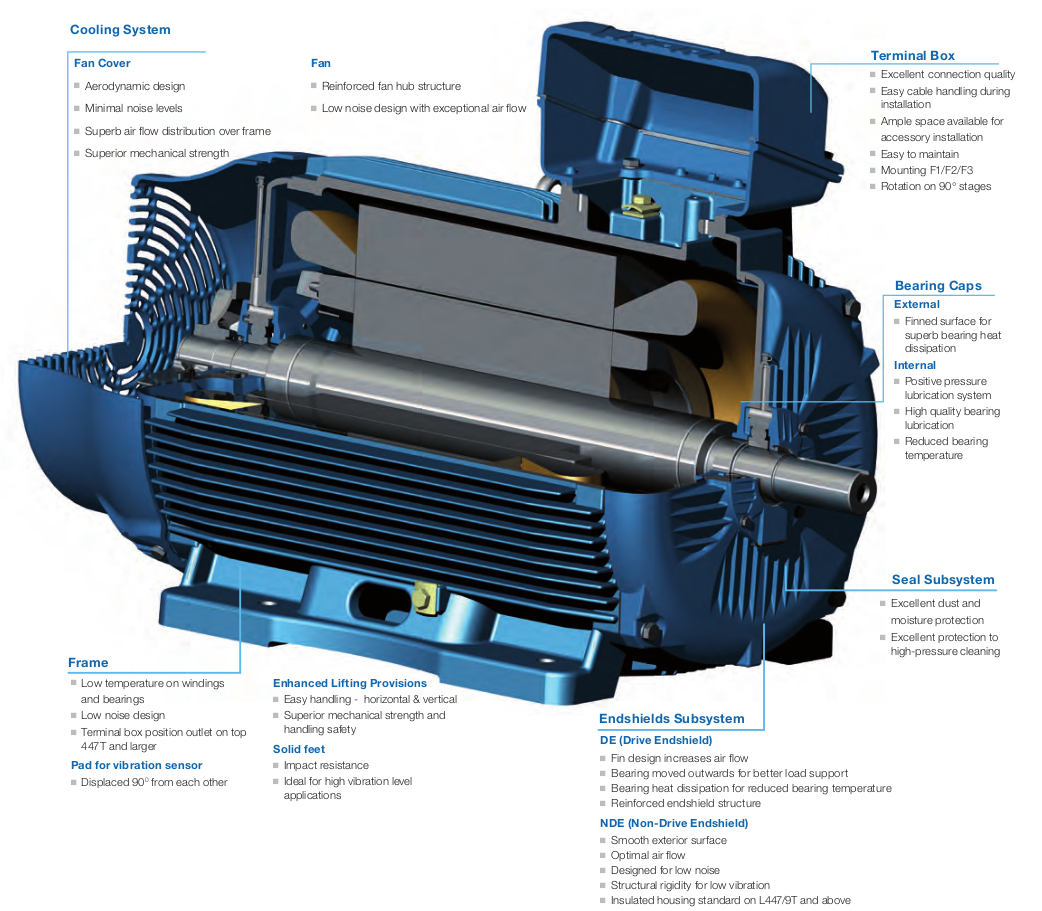 Cooling System

Fan Cover
Aerodynamic design
Minimal noise levels
Superb air flow distribution over frame
Superior mechanical strength

Fan
Reinforced fan hub structure
Low noise design with exceptional air flow

Terminal Box
Excellent connection quality
Easy cable handling during installation
Ample space available for accessory installation
Easy to maintain
Mounting F1/F2/F3
Rotation on 90° stages

Bearing Caps
External
Finned surface for superb bearing heat dissipation
Internal
Positive pressure lubrication system
High quality bearing lubrication
Reduced bearing temperature

Seal Subsystem
Excellent dust and moisture protection
Excellent protection to high-pressure cleaning

Frame
Low temperature on windings and bearings
Low noise design
Terminal box position outlet on top 447T and larger
Pad for vibration sensor
Displaced 90° from each other

Enhanced Lifting Provisions
Easy handling - horizontal & vertical
Superior mechanical strength and handling safety
Solid feet
Impact resistance
Ideal for high vibration level applications

Endshields Subsystem
DE (Drive Endshield)
Fin design increases air flow
Bearing moved outwards for better load support
Bearing heat dissipation for reduced bearing temperature
Reinforced endshield structure
NDE (Non-Drive Endshield)
Smooth exterior surface
Optimal air flow
Designed for low noise
Structural rigidity for low vibration
Insulated housing standard on L447/9T and above