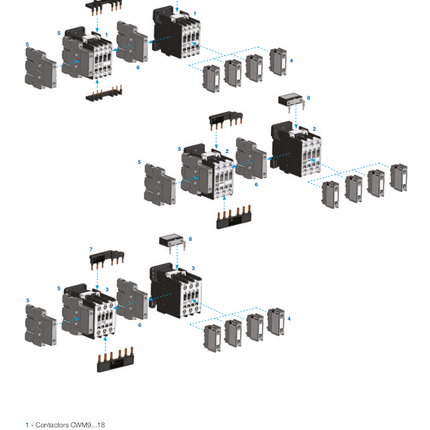 1
5
1
5
6
4
8
2
5
2
5
6
8
7
3
5
3
5
6
4

1 - Contactors CWM9...18