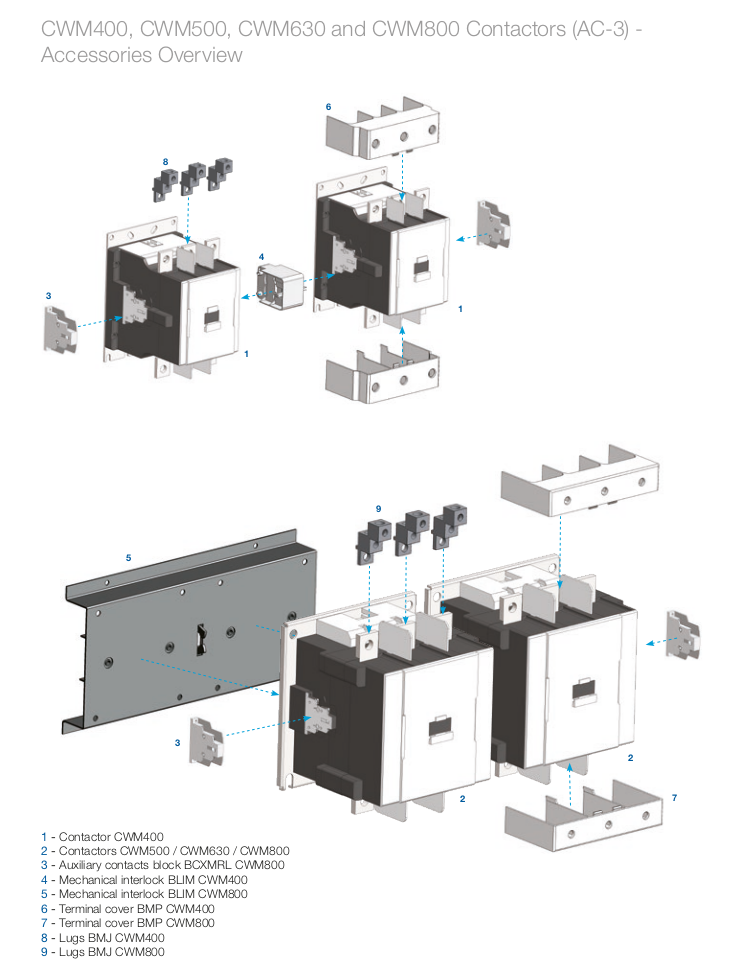 CWM400, CWM500, CWM630 and CWM800 Contactors (AC-3) - Accessories Overview

6

8

4

3

1

1

9

5

3

2

2

7

1 - Contactor CWM400
2 - Contactors CWM500 / CWM630 / CWM800
3 - Auxiliary contacts block BCXMRL CWM800
4 - Mechanical interlock BLIM CWM400
5 - Mechanical interlock BLIM CWM800
6 - Terminal cover BMP CWM400
7 - Terminal cover BMP CWM800
8 - Lugs BMJ CWM400
9 - Lugs BMJ CWM800