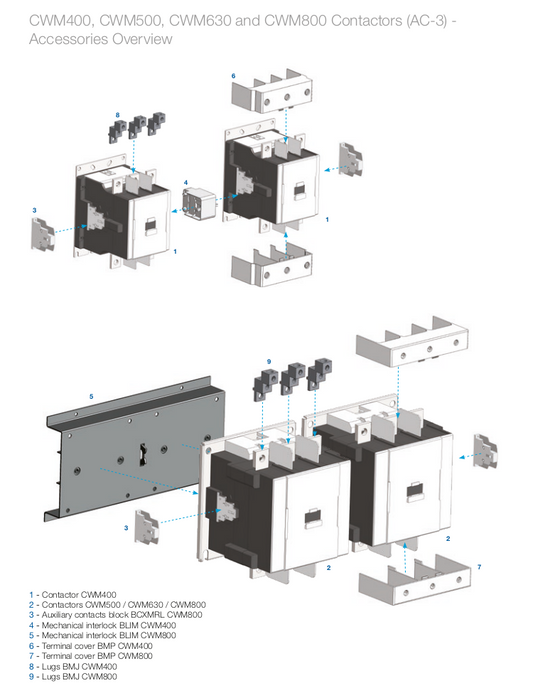 CWM400, CWM500, CWM630 and CWM800 Contactors (AC-3) - Accessories Overview

6

8

4

3

1

1

9

5

3

2

2

7

1 - Contactor CWM400
2 - Contactors CWM500 / CWM630 / CWM800
3 - Auxiliary contacts block BCXMRL CWM800
4 - Mechanical interlock BLIM CWM400
5 - Mechanical interlock BLIM CWM800
6 - Terminal cover BMP CWM400
7 - Terminal cover BMP CWM800
8 - Lugs BMJ CWM400
9 - Lugs BMJ CWM800